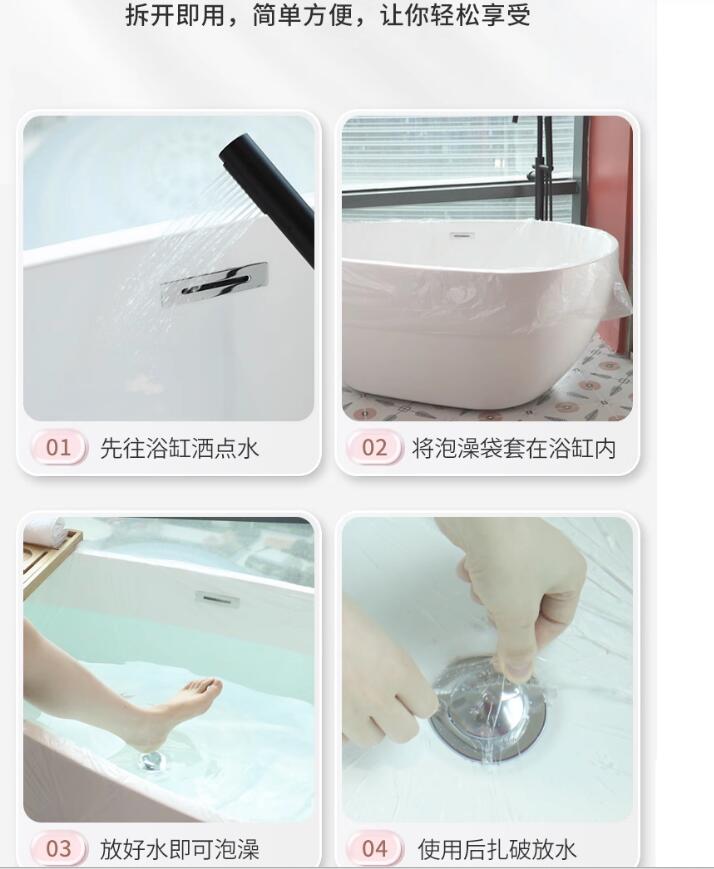 拆开即用，简单方便，让你轻松享受

01 先往浴缸洒点水

02 将泡澡袋套在浴缸内

03 放好水即可泡澡

04 使用后扎破放水